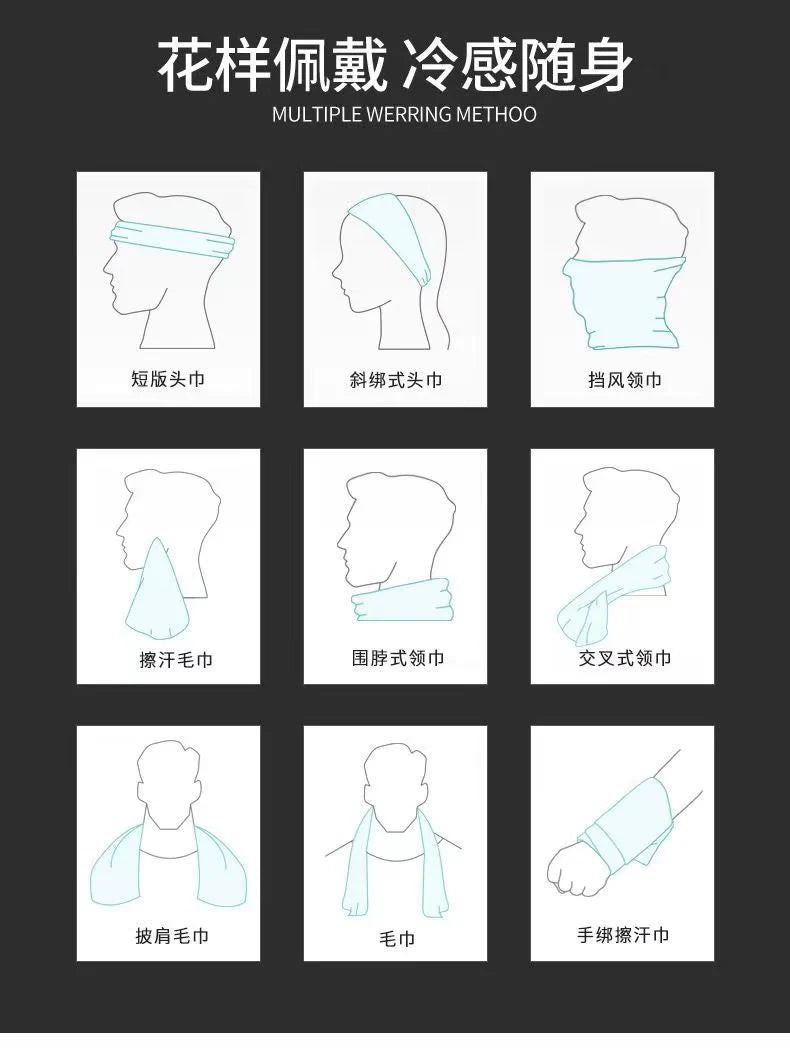 花样佩戴 冷感随身

MULTIPLE WERRING METHOO

短版头巾

斜绑式头巾

挡风领巾

擦汗毛巾

围脖式领巾

交叉式领巾

披肩毛巾

毛巾

手绑擦汗巾